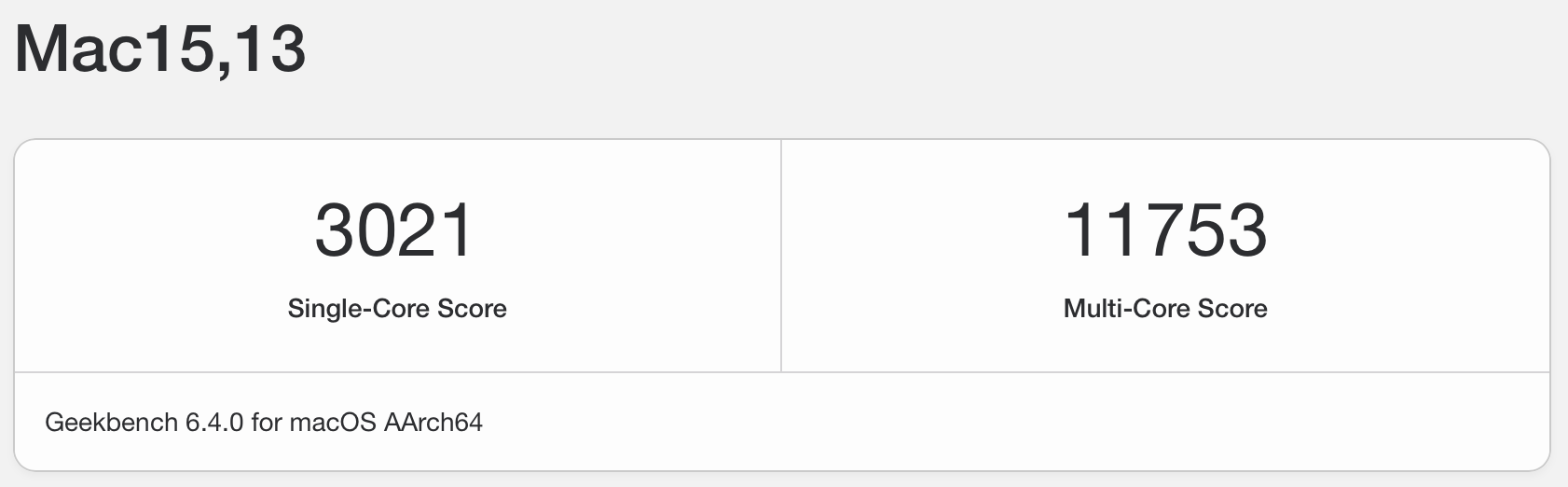 Mac15,13

3021

Single-Core Score

11753

Multi-Core Score

Geekbench 6.4.0 for macOS AArch64