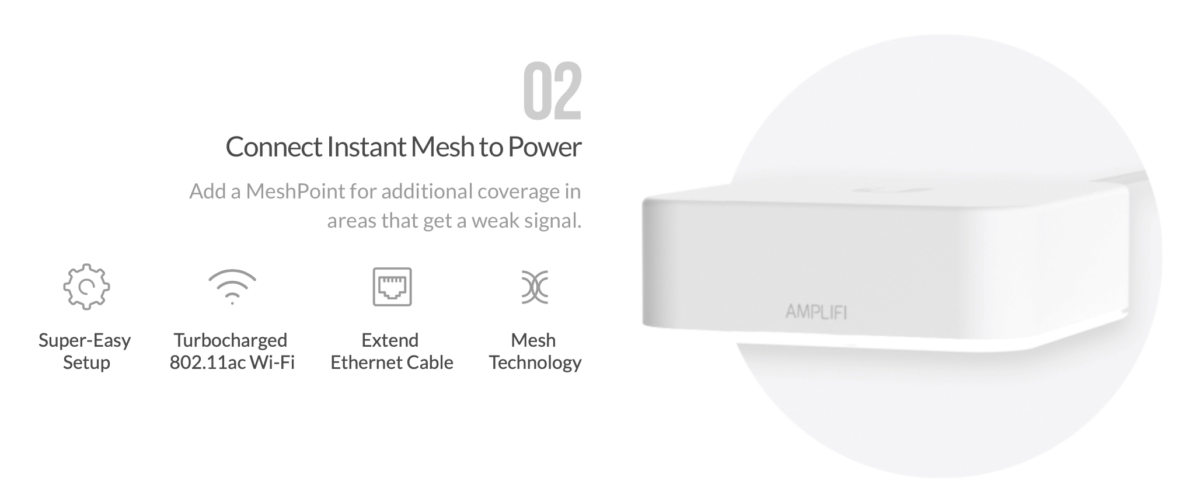 02

Connect Instant Mesh to Power

Add a MeshPoint for additional coverage in areas that get a weak signal.

Super-Easy Setup

Turbocharged 802.11ac Wi-Fi

Extend Ethernet Cable

Mesh Technology

AMPLIFI